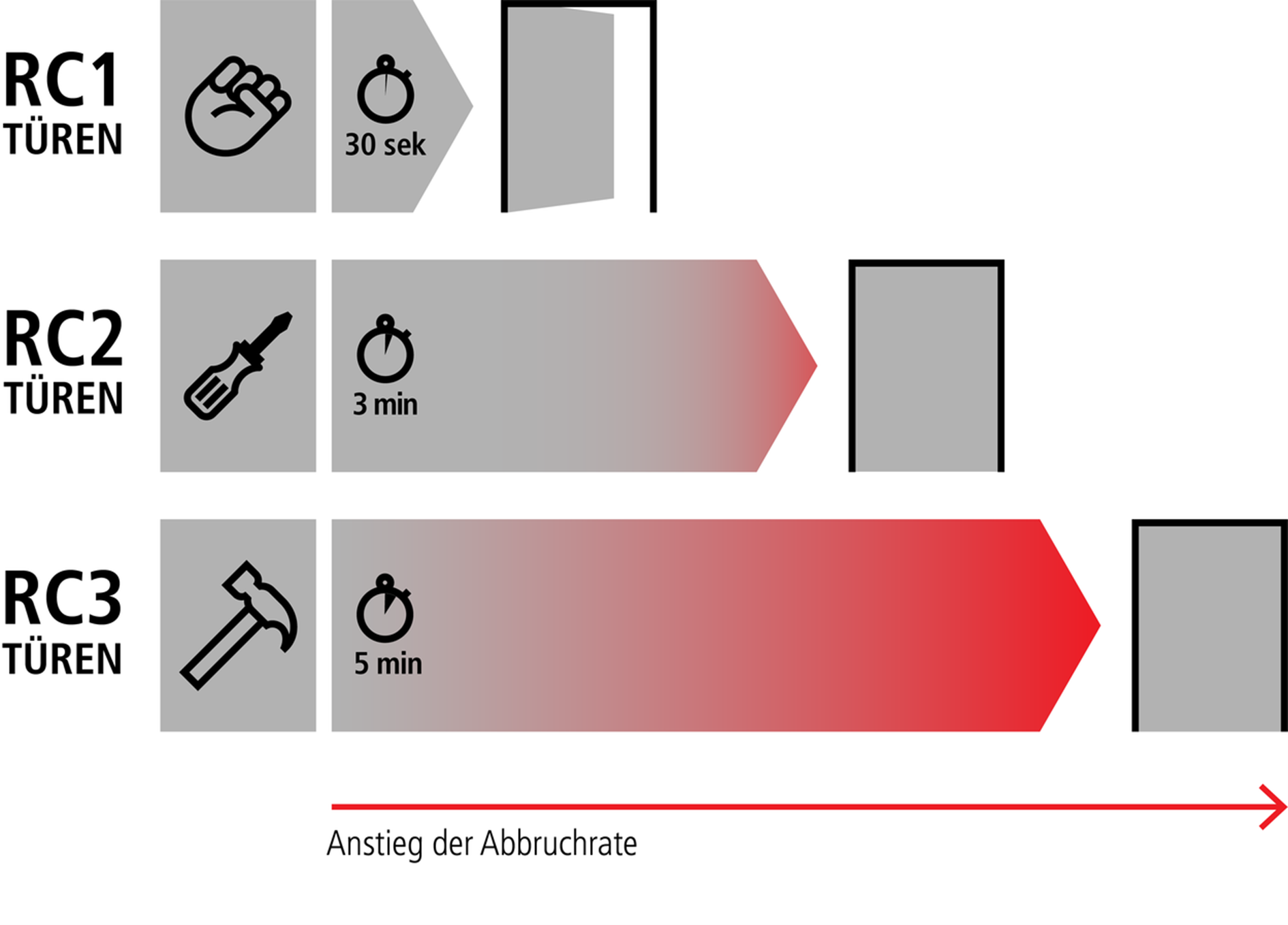 RC1
TÜREN

30 sek

RC2
TÜREN

3 min

RC3
TÜREN

5 min

Anstieg der Abbruchrate