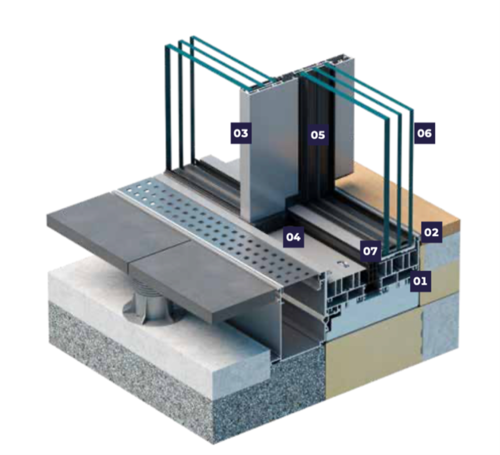 03
05
06
04
02
07
01